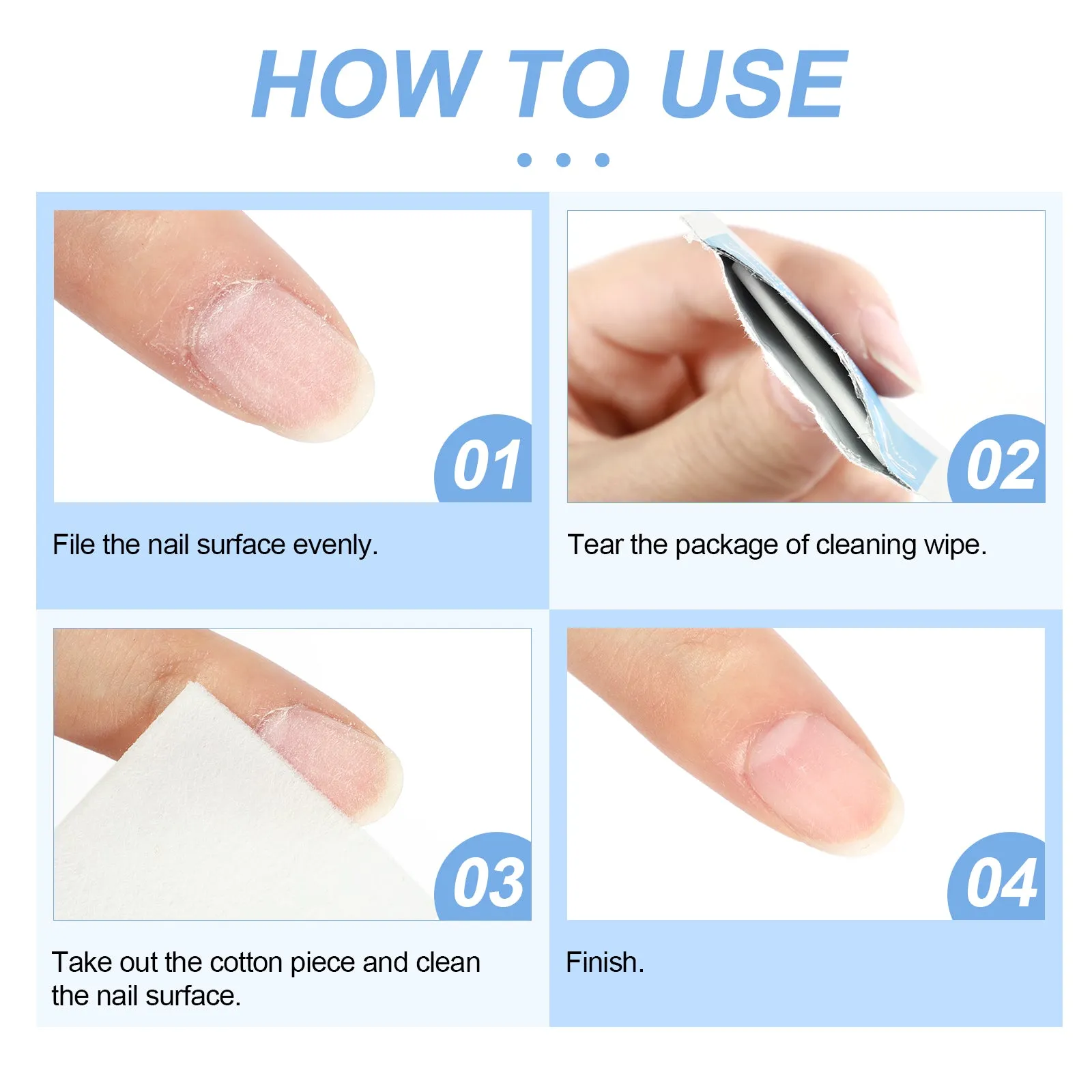 HOW TO USE

01

File the nail surface evenly.

02

Tear the package of cleaning wipe.

03

Take out the cotton piece and clean the nail surface.

04

Finish.