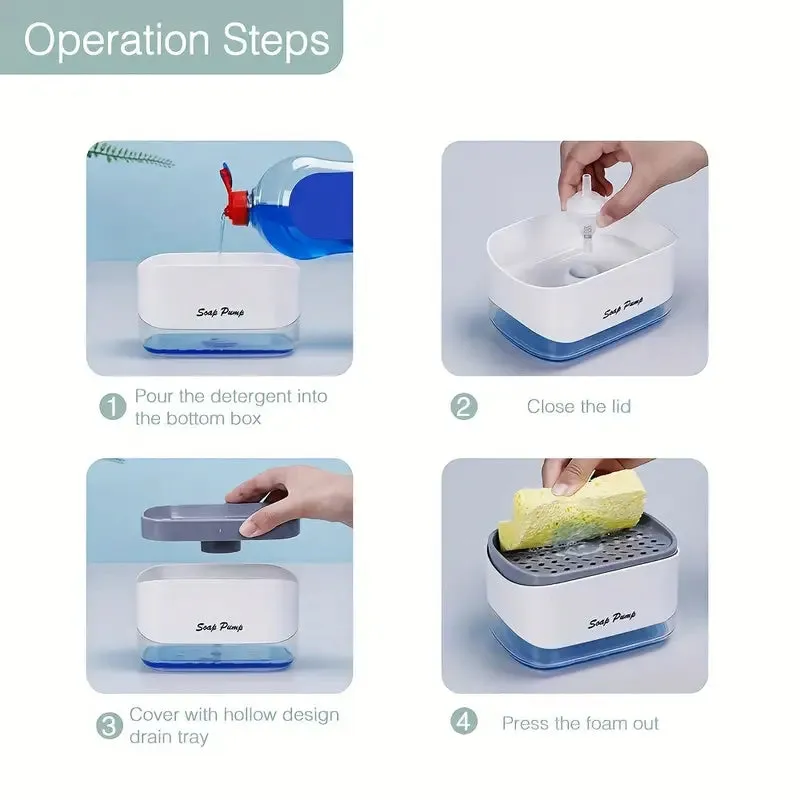 Operation Steps

Soap Pump

1 Pour the detergent into the bottom box

Soap Pump

2 Close the lid

Soap Pump

3 Cover with hollow design drain tray

Soap Pump

4 Press the foam out