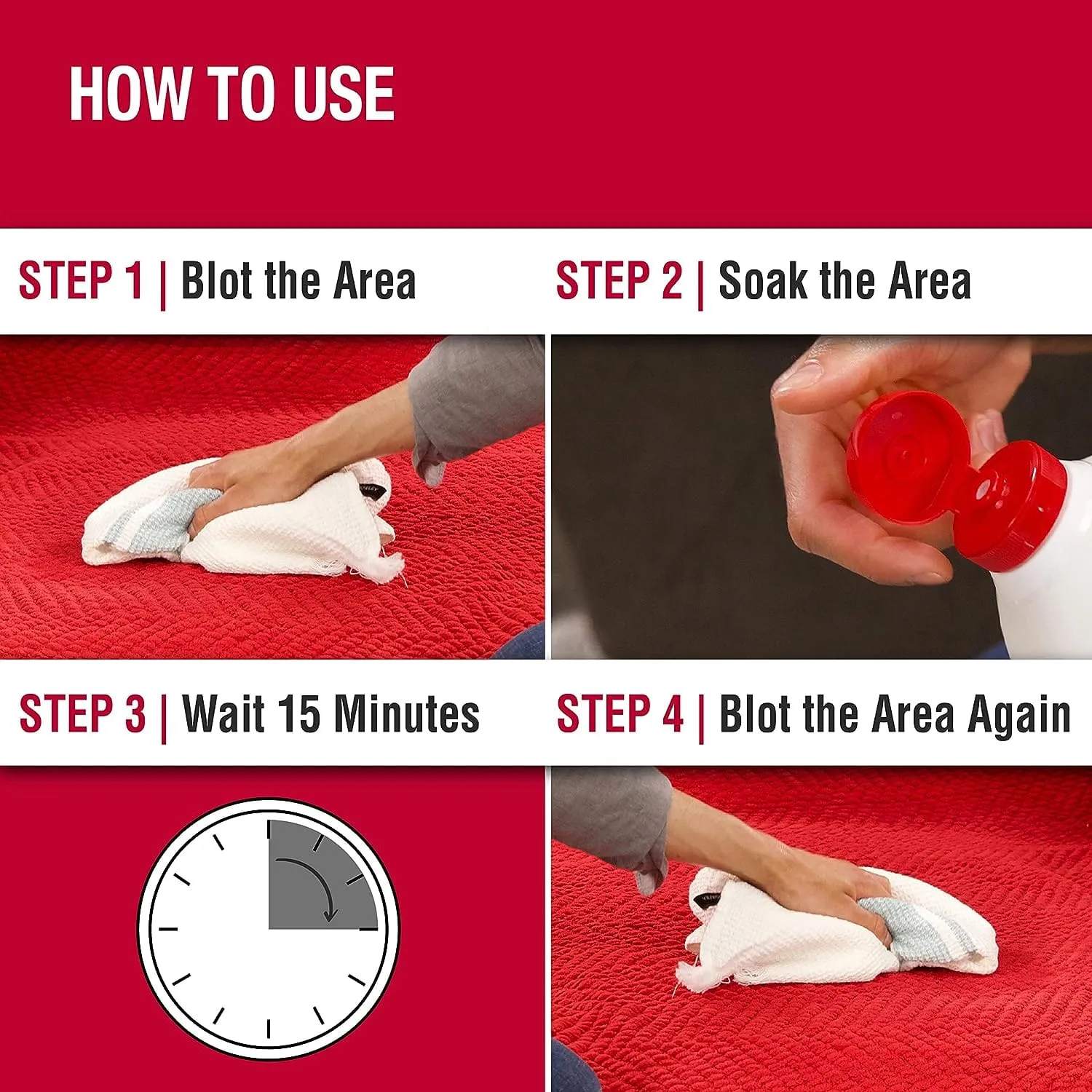 HOW TO USE

STEP 1 | Blot the Area

STEP 2 | Soak the Area

STEP 3 | Wait 15 Minutes

STEP 4 | Blot the Area Again