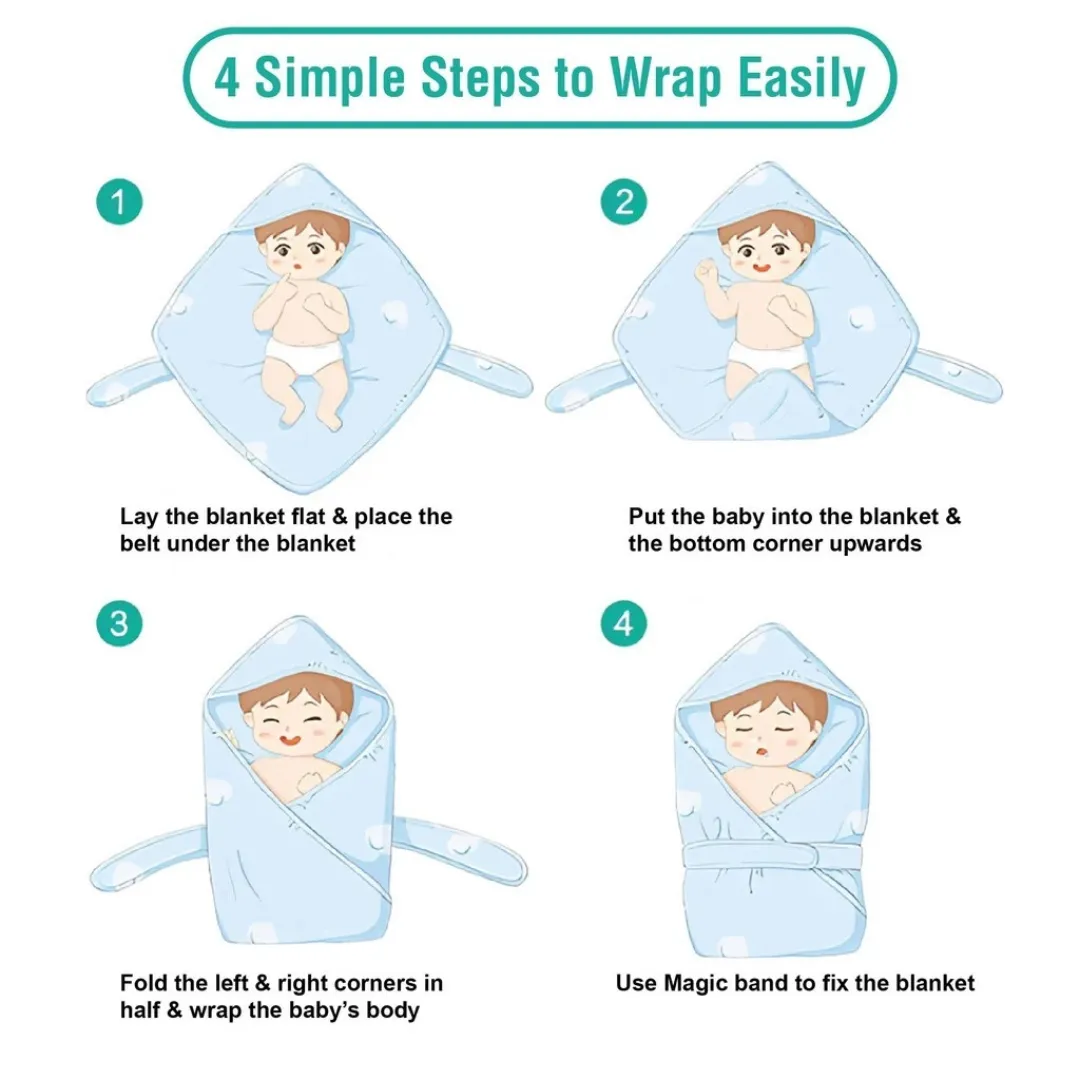 4 Simple Steps to Wrap Easily

1

Lay the blanket flat & place the belt under the blanket

2

Put the baby into the blanket & the bottom corner upwards

3

Fold the left & right corners in half & wrap the baby's body

4

Use Magic band to fix the blanket